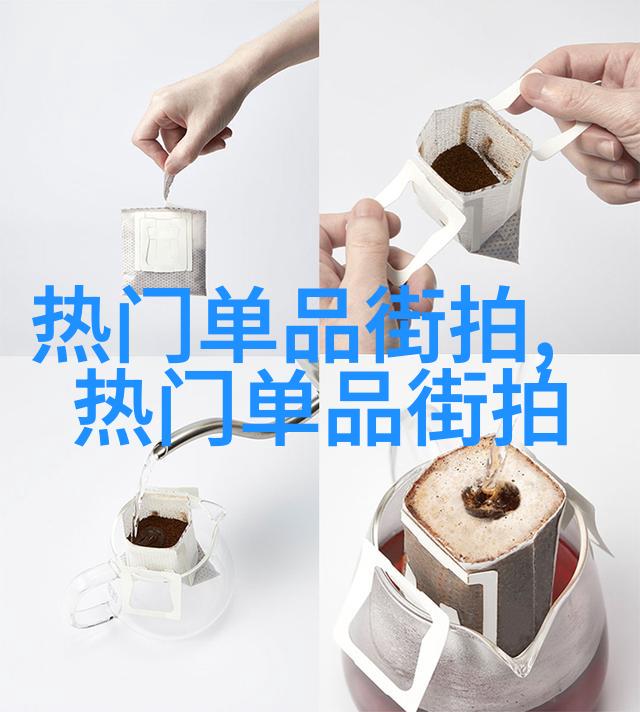 热门单品街拍,
热门单品街拍